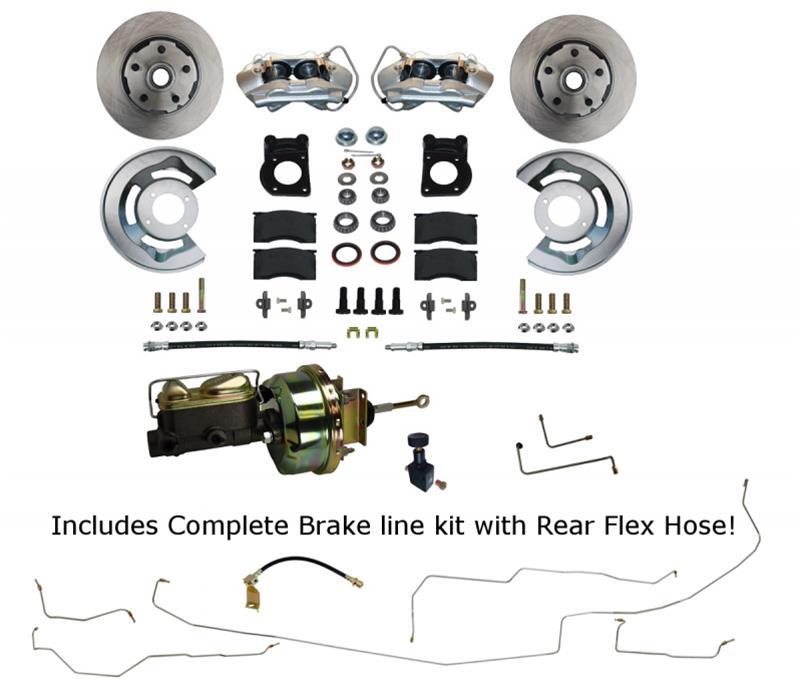 Includes Complete Brake line kit with Rear Flex Hose!